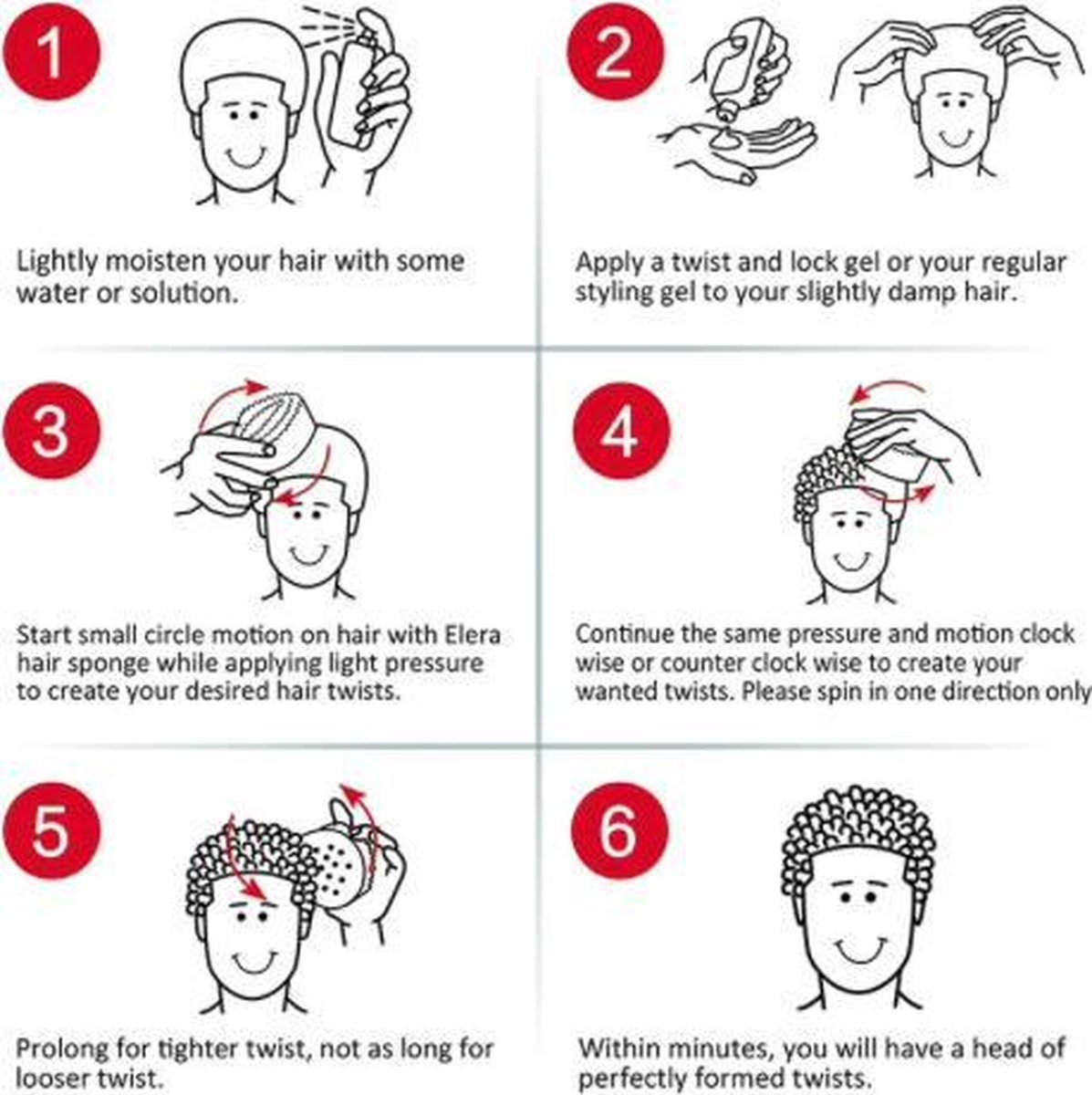 1

Lightly moisten your hair with some water or solution.

2

Apply a twist and lock gel or your regular styling gel to your slightly damp hair.

3

Start small circle motion on hair with Elera hair sponge while applying light pressure to create your desired hair twists.

4

Continue the same pressure and motion clock wise or counter clock wise to create your wanted twists. Please spin in one direction only

5

Prolong for tighter twist, not as long for looser twist.

6

Within minutes, you will have a head of perfectly formed twists.